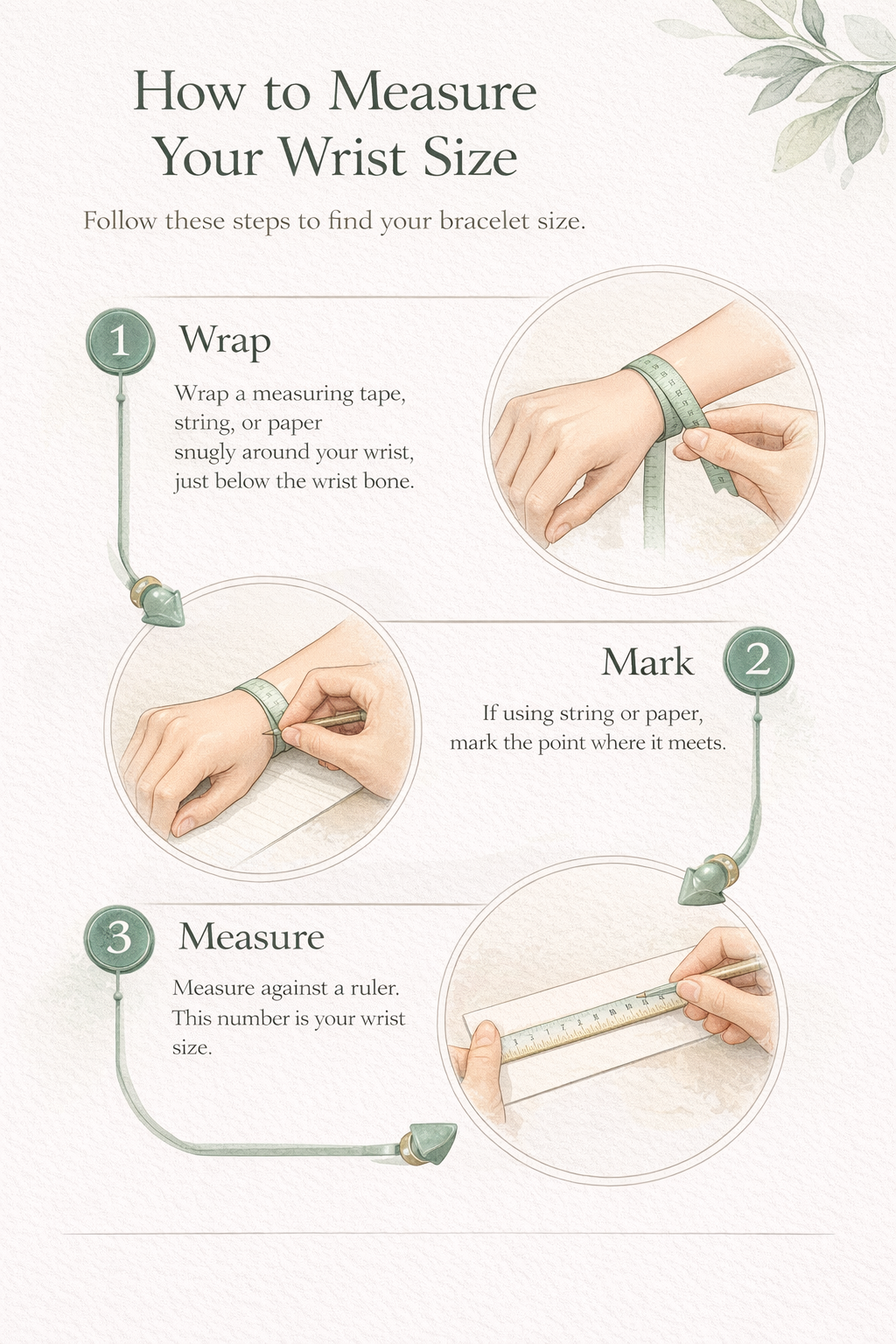 How to Measure Your Wrist Size

Follow these steps to find your bracelet size.

1 Wrap

Wrap a measuring tape, string, or paper snugly around your wrist, just below the wrist bone.

Mark 2

If using string or paper, mark the point where it meets.

3 Measure

Measure against a ruler. This number is your wrist size.